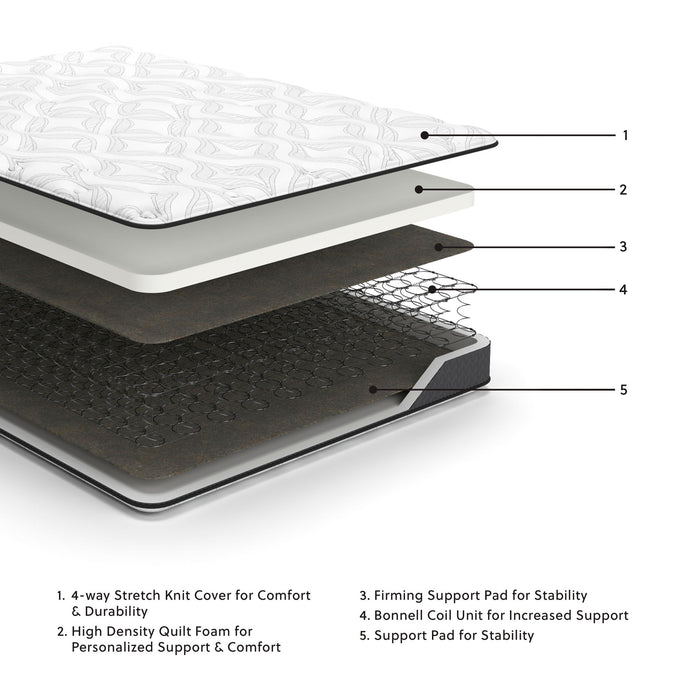 1

2

3

4

5

1. 4-way Stretch Knit Cover for Comfort & Durability
2. High Density Quilt Foam for Personalized Support & Comfort

3. Firming Support Pad for Stability
4. Bonnell Coil Unit for Increased Support
5. Support Pad for Stability