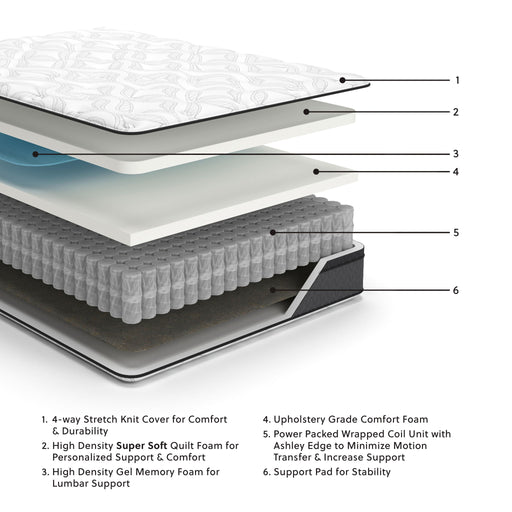 1

2

3

4

5

6

1. 4-way Stretch Knit Cover for Comfort & Durability
2. High Density Super Soft Quilt Foam for Personalized Support & Comfort
3. High Density Gel Memory Foam for Lumbar Support

4. Upholstery Grade Comfort Foam
5. Power Packed Wrapped Coil Unit with Ashley Edge to Minimize Motion Transfer & Increase Support
6. Support Pad for Stability