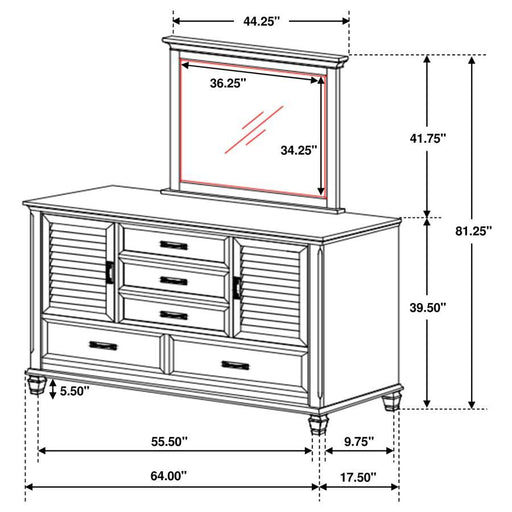 44.25''
36.25''
34.25''
41.75''
81.25''
39.50''
5.50''
55.50''
9.75''
64.00''
17.50''